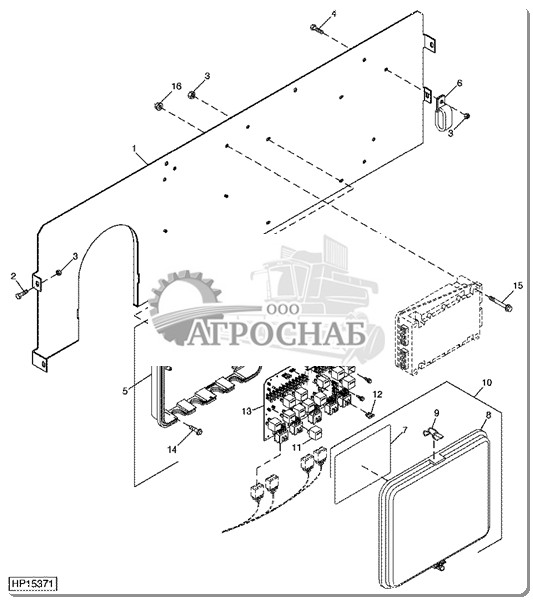 4
16
3
6
3
1
3
2
15
ООО
АГРОСНАБ
5
10
12
13
9
8
7
14
11
HP15371